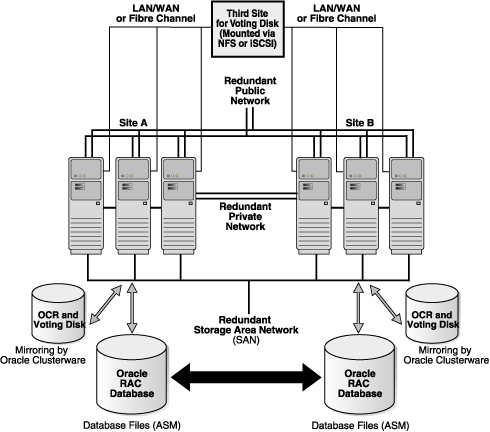 LAN/WAN or Fibre Channel

Third Site for Voting Disk (Mounted via NFS or iSCSI)

LAN/WAN or Fibre Channel

Redundant Public Network

Site A

Site B

Redundant Private Network

OCR and Voting Disk

Mirroring by Oracle Clusterware

Redundant Storage Area Network (SAN)

OCR and Voting Disk

Mirroring by Oracle Clusterware

Oracle RAC Database

Oracle RAC Database

Database Files (ASM)

Database Files (ASM)